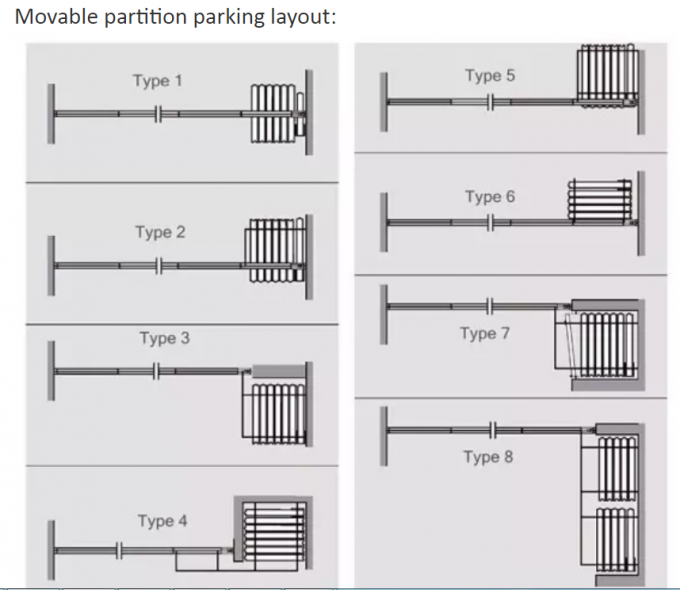 Movable partition parking layout:

Type 1

Type 2

Type 3

Type 4

Type 5

Type 6

Type 7

Type 8